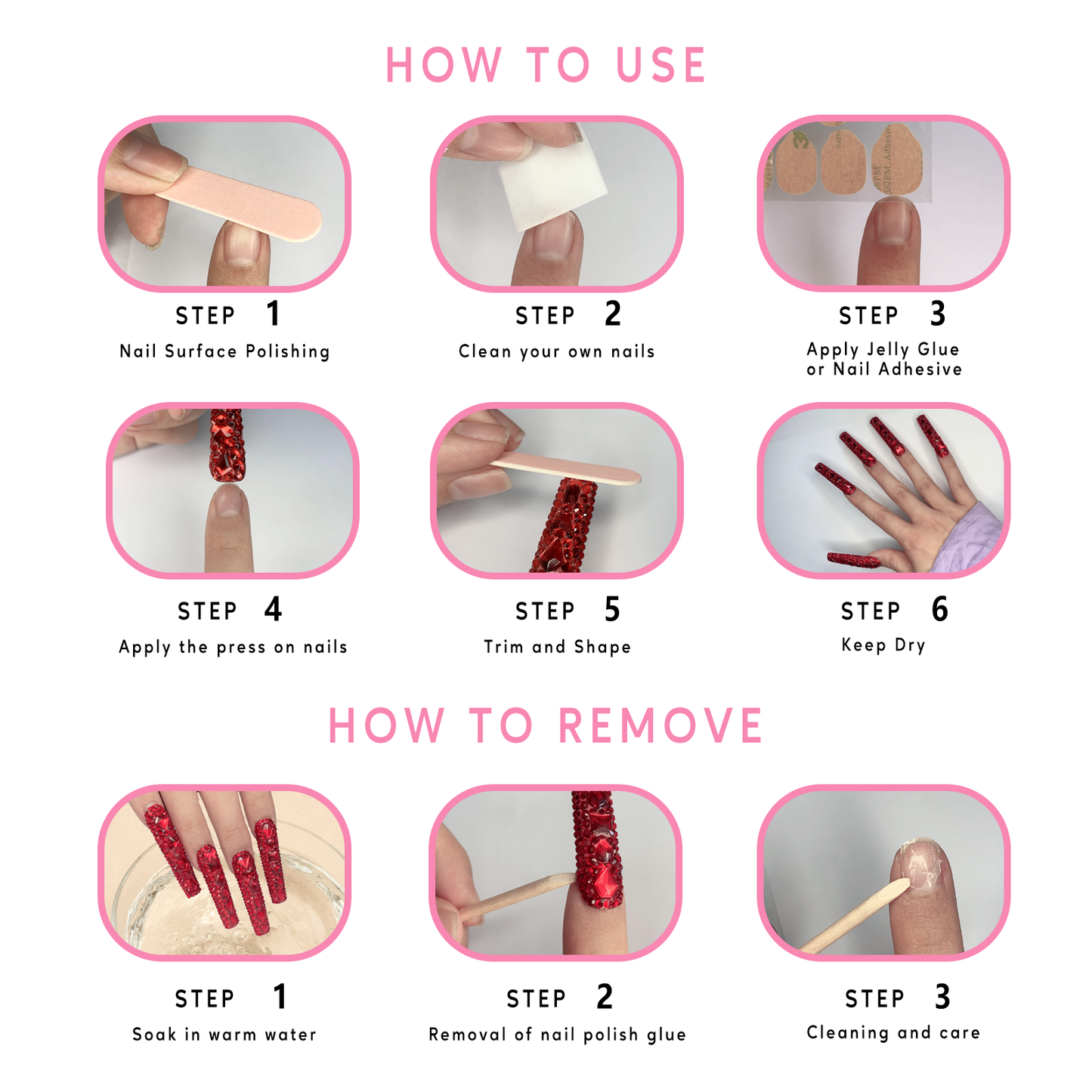 HOW TO USE

STEP 1
Nail Surface Polishing

STEP 2
Clean your own nails

STEP 3
Apply Jelly Glue or Nail Adhesive

STEP 4
Apply the press on nails

STEP 5
Trim and Shape

STEP 6
Keep Dry

HOW TO REMOVE

STEP 1
Soak in warm water

STEP 2
Removal of nail polish glue

STEP 3
Cleaning and care